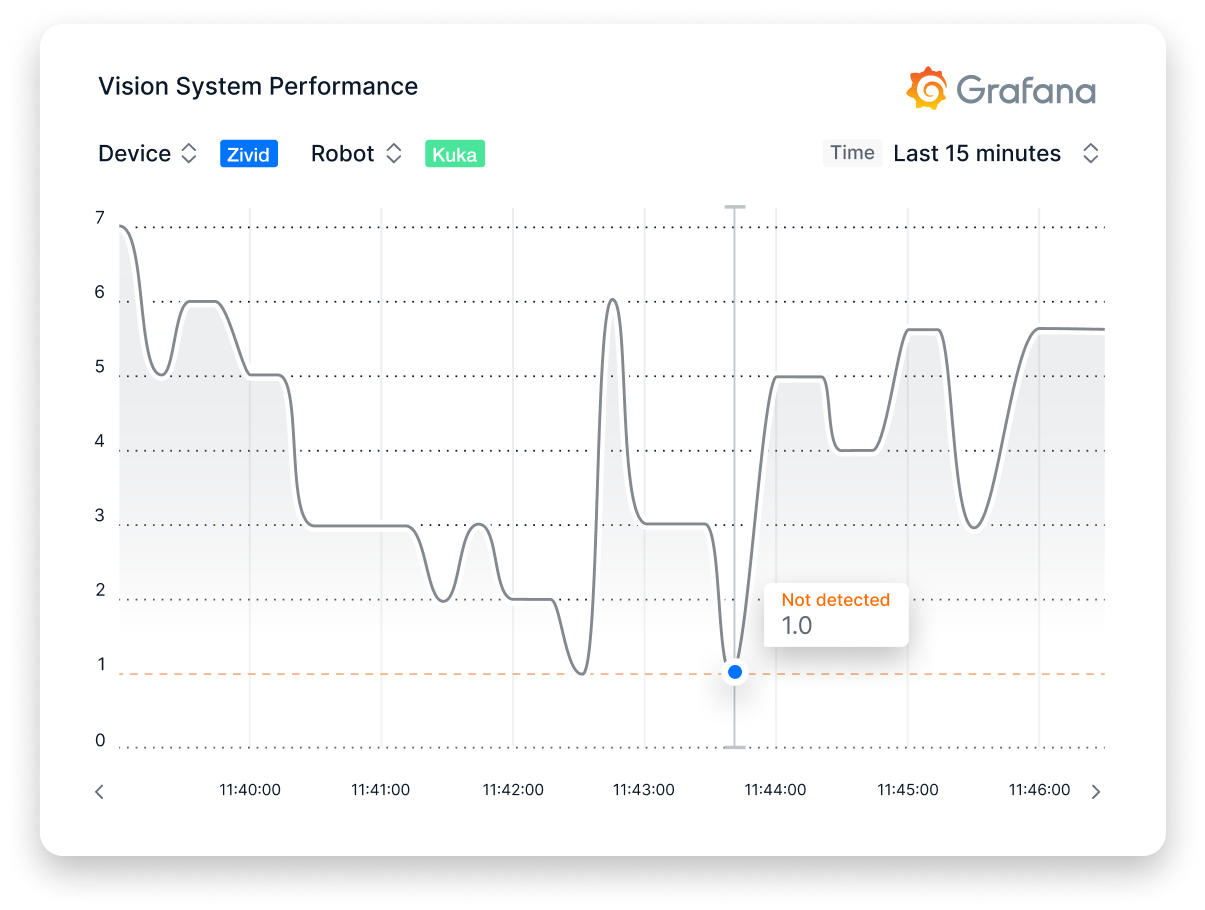 Vision System Performance

Grafana

Device Zivid Robot Kuka Time Last 15 minutes

7
6
5
4
3
2
1
0

Not detected
1.0

11:40:00 11:41:00 11:42:00 11:43:00 11:44:00 11:45:00 11:46:00